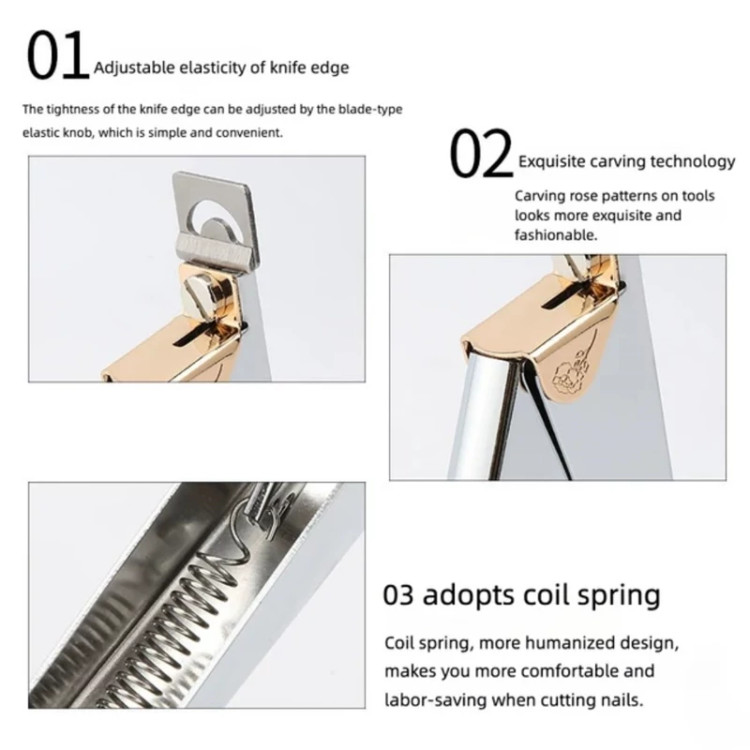 01 Adjustable elasticity of knife edge

The tightness of the knife edge can be adjusted by the blade-type elastic knob, which is simple and convenient.

02 Exquisite carving technology

Carving rose patterns on tools looks more exquisite and fashionable.

03 adopts coil spring

Coil spring, more humanized design, makes you more comfortable and labor-saving when cutting nails.