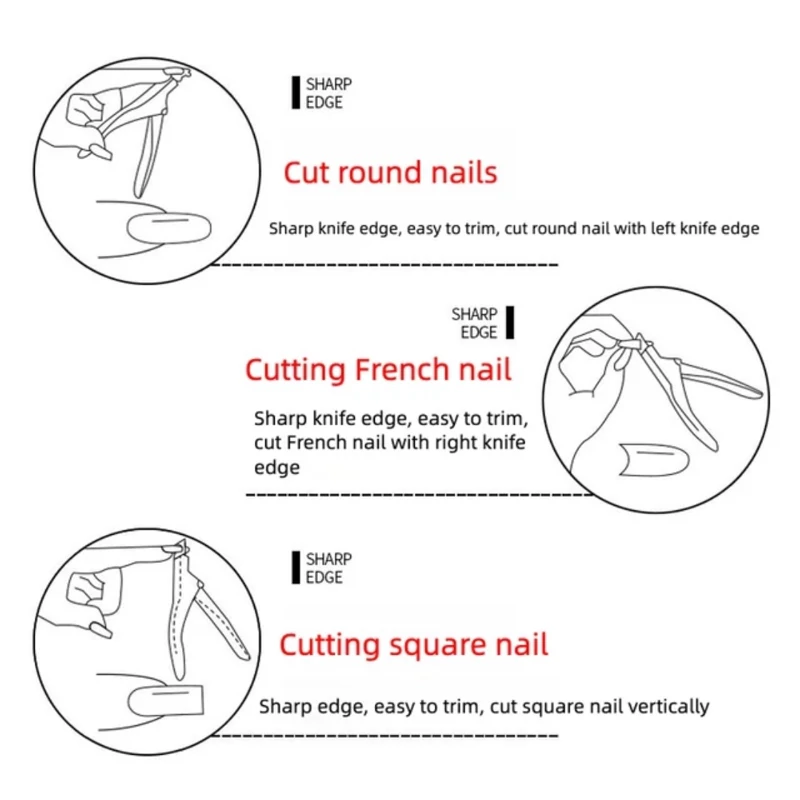 SHARP EDGE

Cut round nails

Sharp knife edge, easy to trim, cut round nail with left knife edge

SHARP EDGE

Cutting French nail

Sharp knife edge, easy to trim, cut French nail with right knife edge

SHARP EDGE

Cutting square nail

Sharp edge, easy to trim, cut square nail vertically