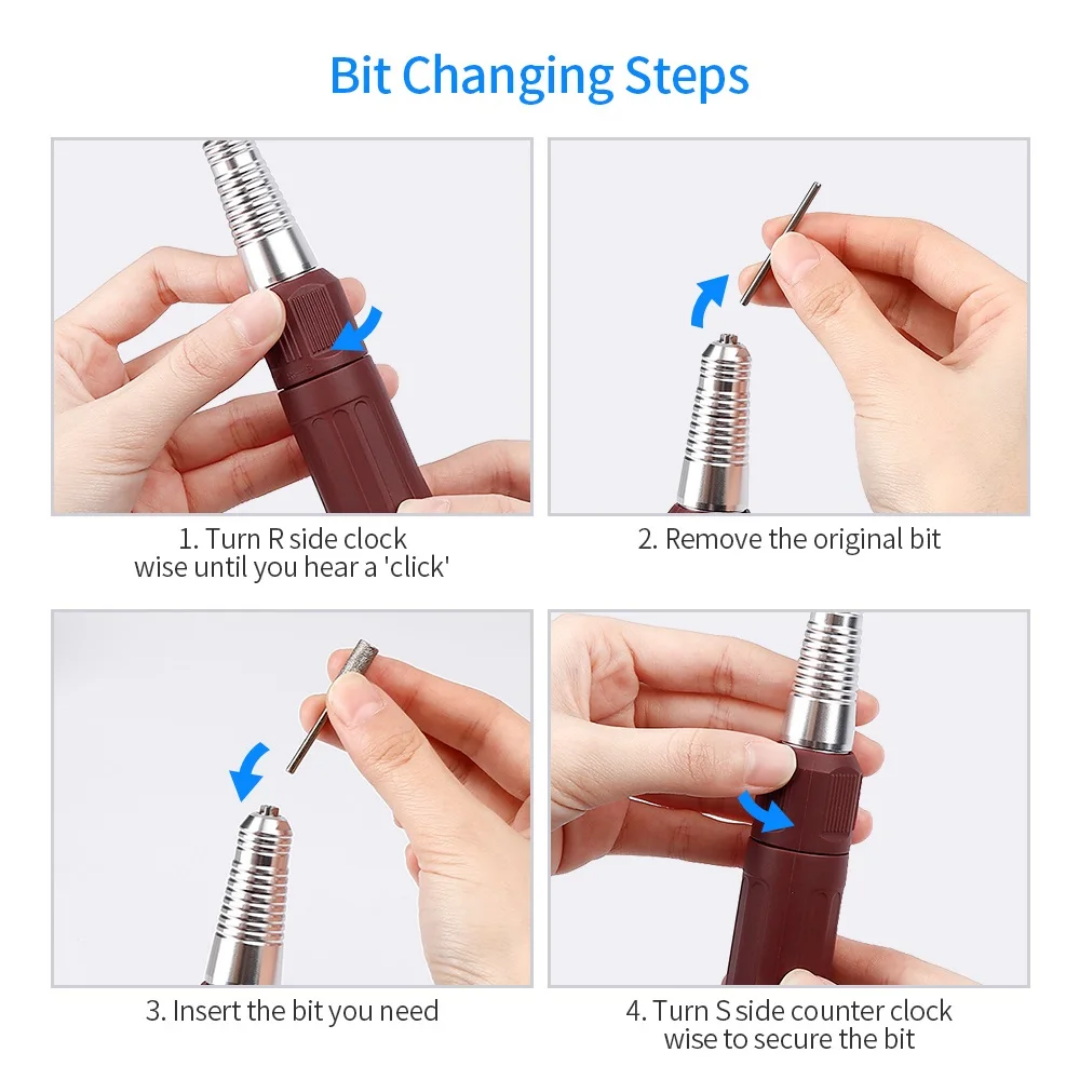 Bit Changing Steps

1. Turn R side clock wise until you hear a 'click'

2. Remove the original bit

3. Insert the bit you need

4. Turn S side counter clock wise to secure the bit