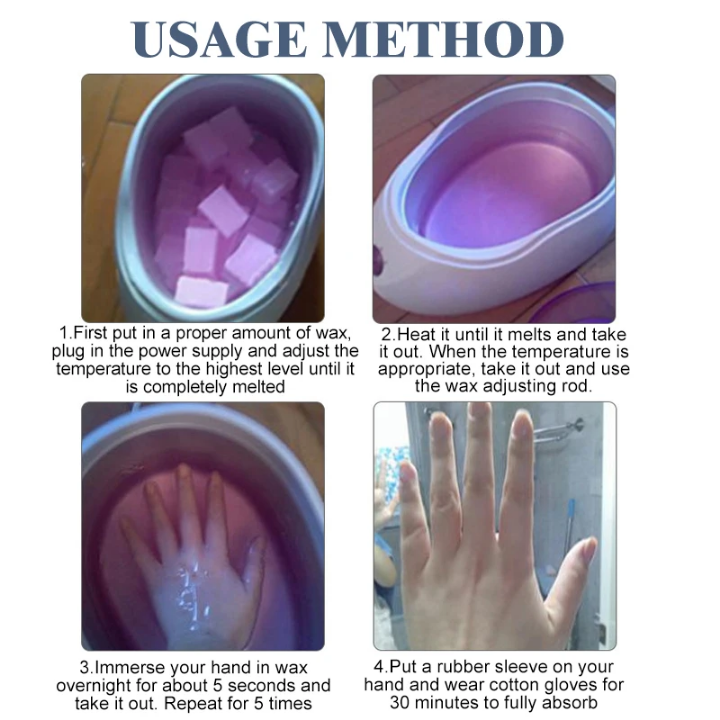 USAGE METHOD

1.First put in a proper amount of wax, plug in the power supply and adjust the temperature to the highest level until it is completely melted

2.Heat it until it melts and take it out. When the temperature is appropriate, take it out and use the wax adjusting rod.

3.Immerse your hand in wax overnight for about 5 seconds and take it out. Repeat for 5 times

4.Put a rubber sleeve on your hand and wear cotton gloves for 30 minutes to fully absorb